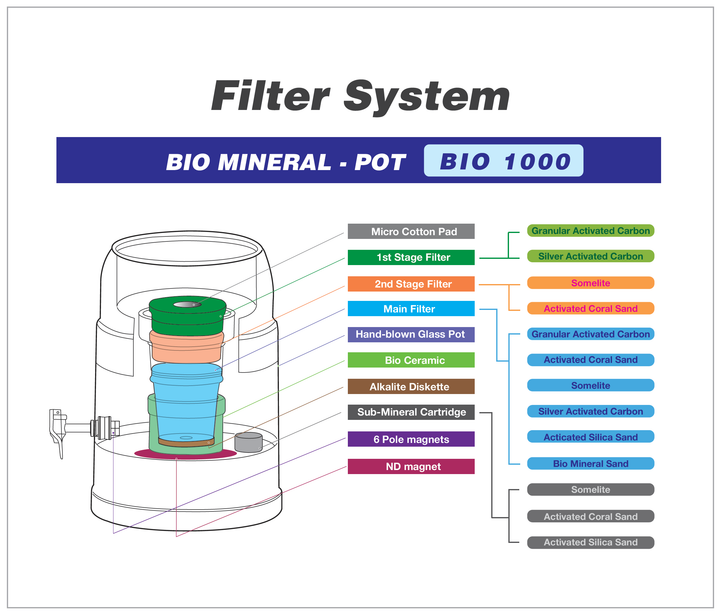 Filter System

BIO MINERAL - POT BIO 1000

Micro Cotton Pad
1st Stage Filter
2nd Stage Filter
Main Filter
Hand-blown Glass Pot
Bio Ceramic
Alkalite Diskette
Sub-Mineral Cartridge
6 Pole magnets
ND magnet

Granular Activated Carbon
Silver Activated Carbon
Somelite
Activated Coral Sand
Granular Activated Carbon
Activated Coral Sand
Somelite
Silver Activated Carbon
Acticated Silica Sand
Bio Mineral Sand
Somelite
Activated Coral Sand
Activated Silica Sand